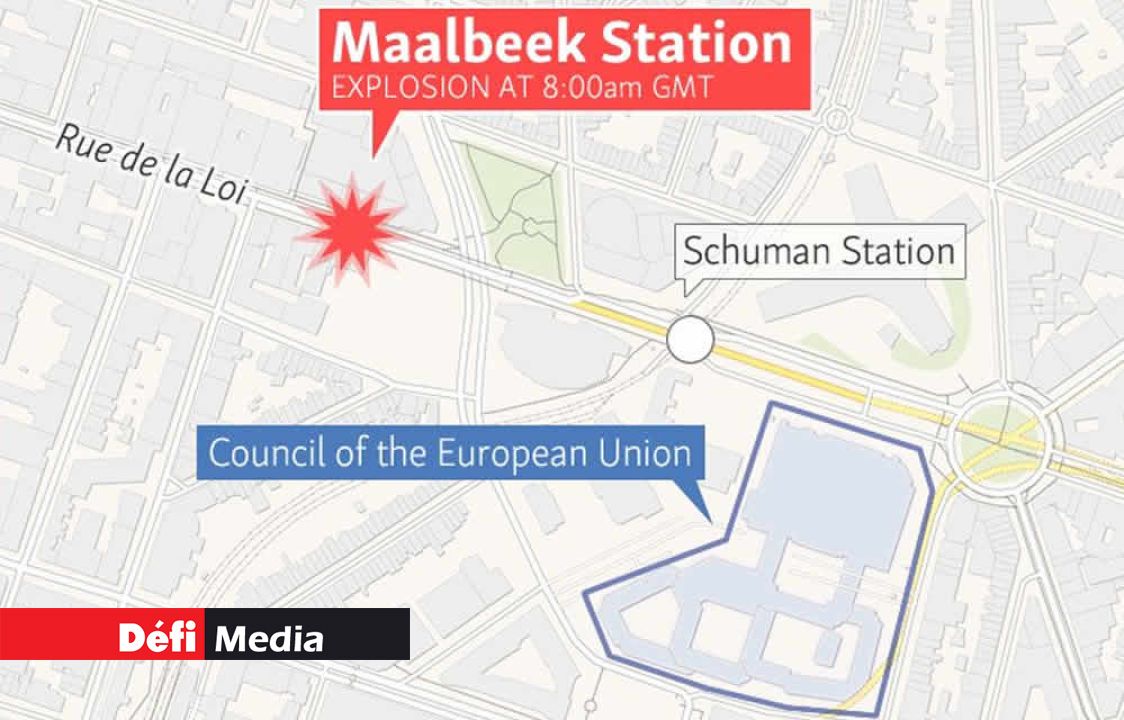 Maalbeek Station
EXPLOSION AT 8:00am GMT

Rue de la Loi

Schuman Station

Council of the European Union

Défi Media